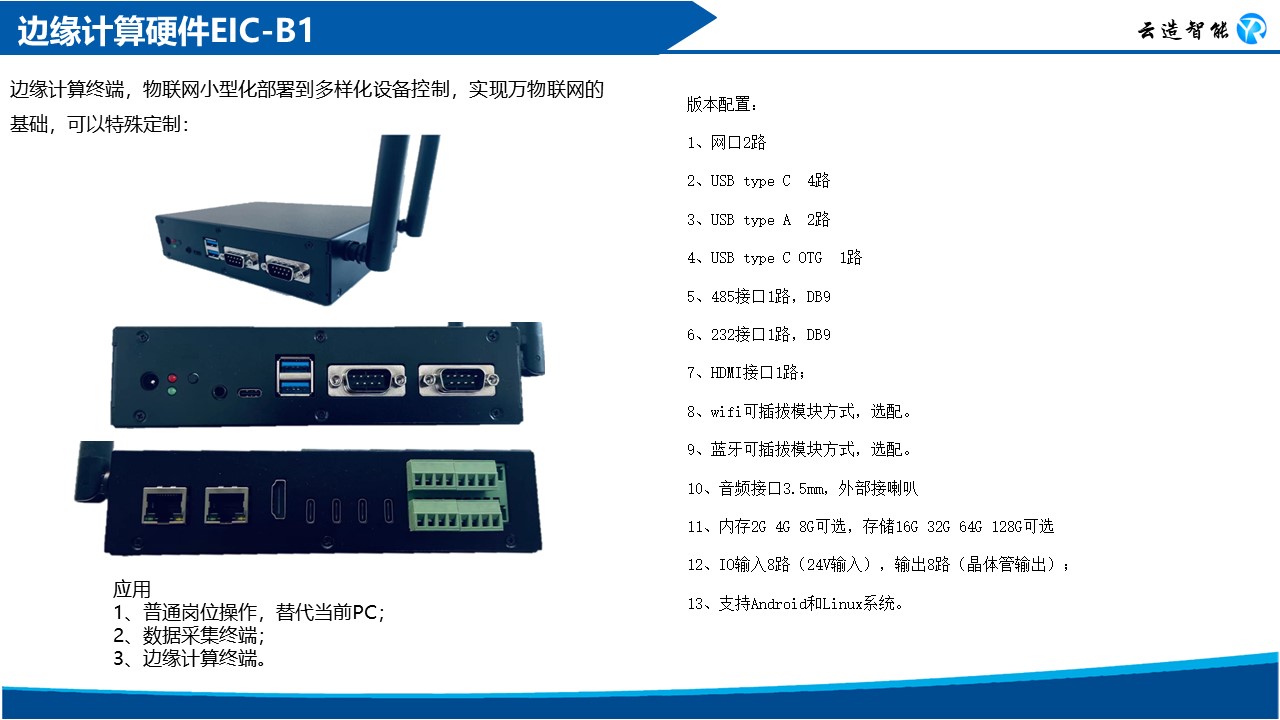 边缘计算硬件EIC-B1

云造智能

边缘计算终端，物联网小型化部署到多样化设备控制，实现万物联网的基础，可以特殊定制：

应用
1、普通岗位操作，替代当前PC；
2、数据采集终端；
3、边缘计算终端。

版本配置：

1、网口2路

2、USB type C  4路

3、USB type A  2路

4、USB type C OTG  1路

5、485接口1路，DB9

6、232接口1路，DB9

7、HDMI接口1路；

8、wifi可插拔模块方式，选配。

9、蓝牙可插拔模块方式，选配。

10、音频接口3.5mm，外部接喇叭

11、内存2G 4G 8G可选，存储16G 32G 64G 128G可选

12、IO输入8路（24V输入），输出8路（晶体管输出）；

13、支持Android和Linux系统。